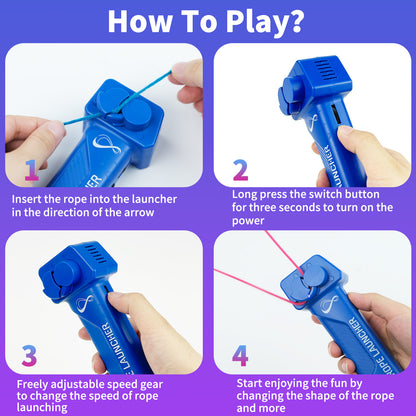 How To Play?

1

HER

Insert the rope into the launcher in the direction of the arrow

2

LAUNCHER

Long press the switch button for three seconds to turn on the power

3

E LAUNCHER

Freely adjustable speed gear to change the speed of rope launching

4

ROPE LAUNCHER

Start enjoying the fun by changing the shape of the rope and more